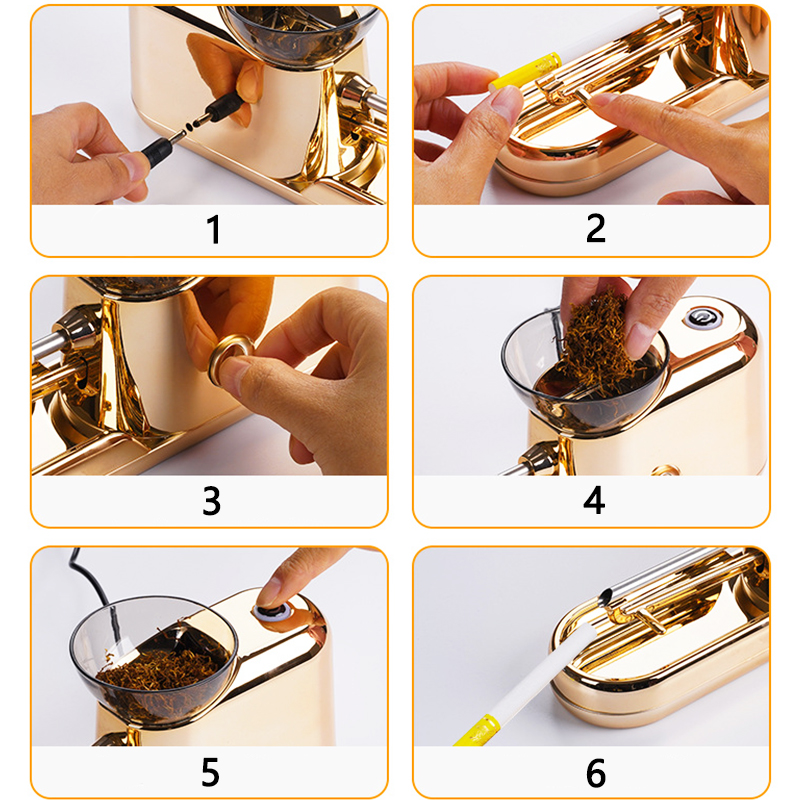 1

2

3

4

5

6