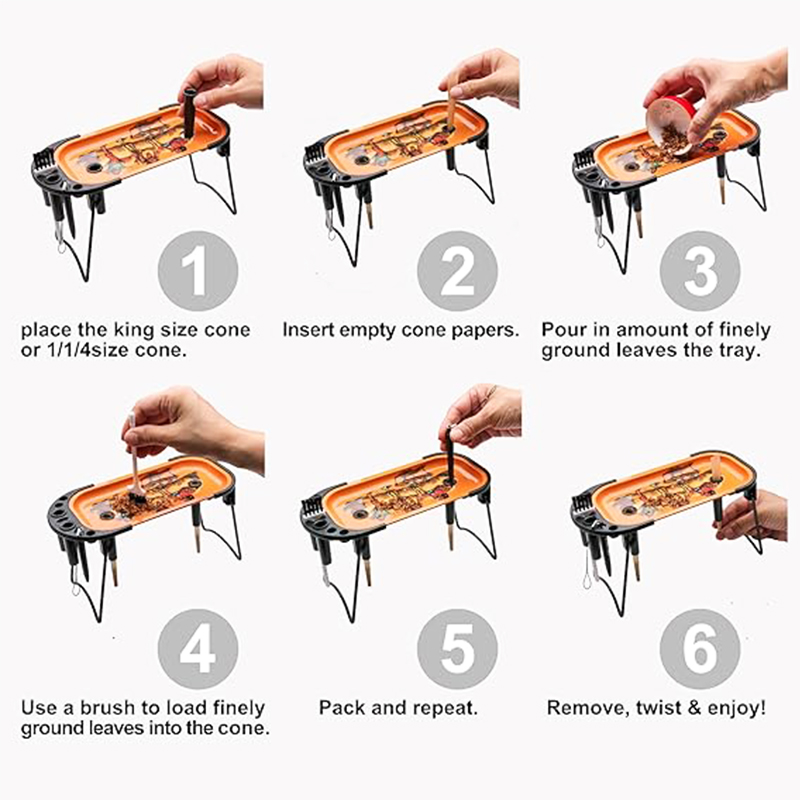 1

place the king size cone or 1/1/4size cone.

2

Insert empty cone papers.

3

Pour in amount of finely ground leaves the tray.

4

Use a brush to load finely ground leaves into the cone.

5

Pack and repeat.

6

Remove, twist & enjoy!