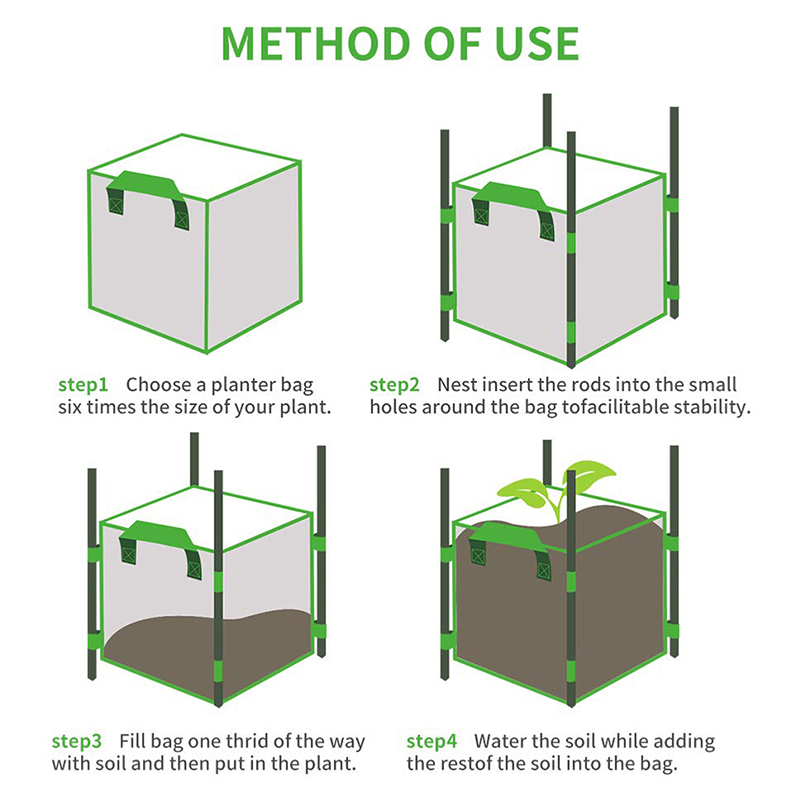 METHOD OF USE

step1 Choose a planter bag six times the size of your plant.

step2 Nest insert the rods into the small holes around the bag tofacilitable stability.

step3 Fill bag one thrid of the way with soil and then put in the plant.

step4 Water the soil while adding the restof the soil into the bag.