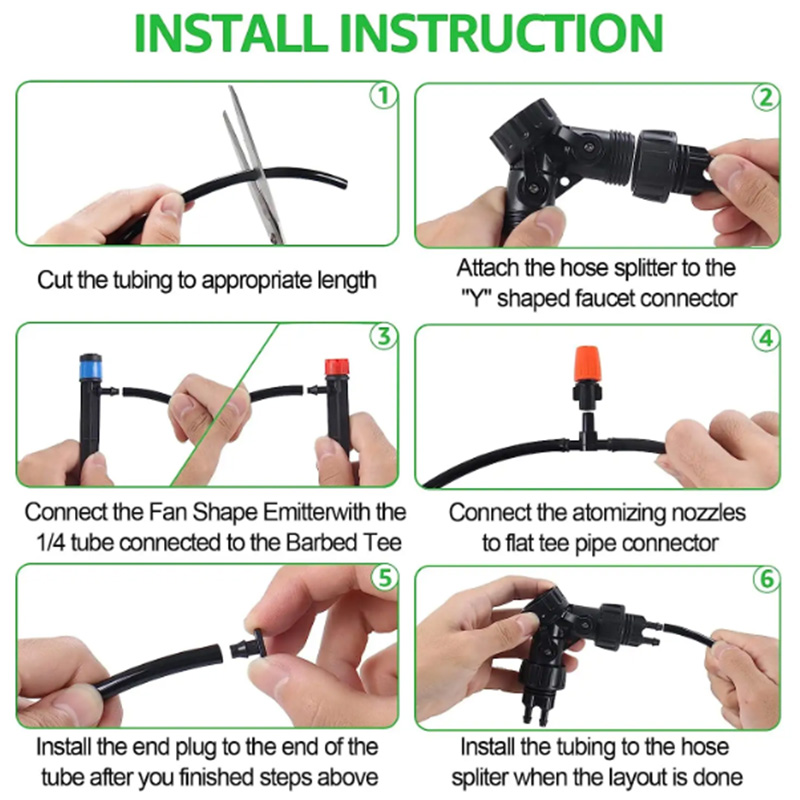 INSTALL INSTRUCTION

1

Cut the tubing to appropriate length

2

Attach the hose splitter to the "Y" shaped faucet connector

3

Connect the Fan Shape Emitterwith the 1/4 tube connected to the Barbed Tee

4

Connect the atomizing nozzles to flat tee pipe connector

5

Install the end plug to the end of the tube after you finished steps above

6

Install the tubing to the hose spliter when the layout is done